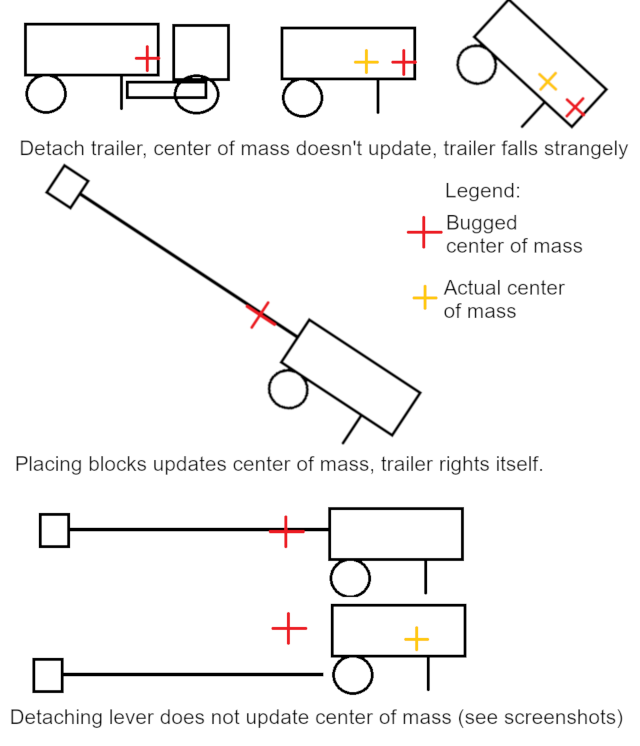 Detach trailer, center of mass doesn't update, trailer falls strangely

Legend:

Bugged center of mass

Actual center of mass

Placing blocks updates center of mass, trailer rights itself.

Detaching lever does not update center of mass (see screenshots)