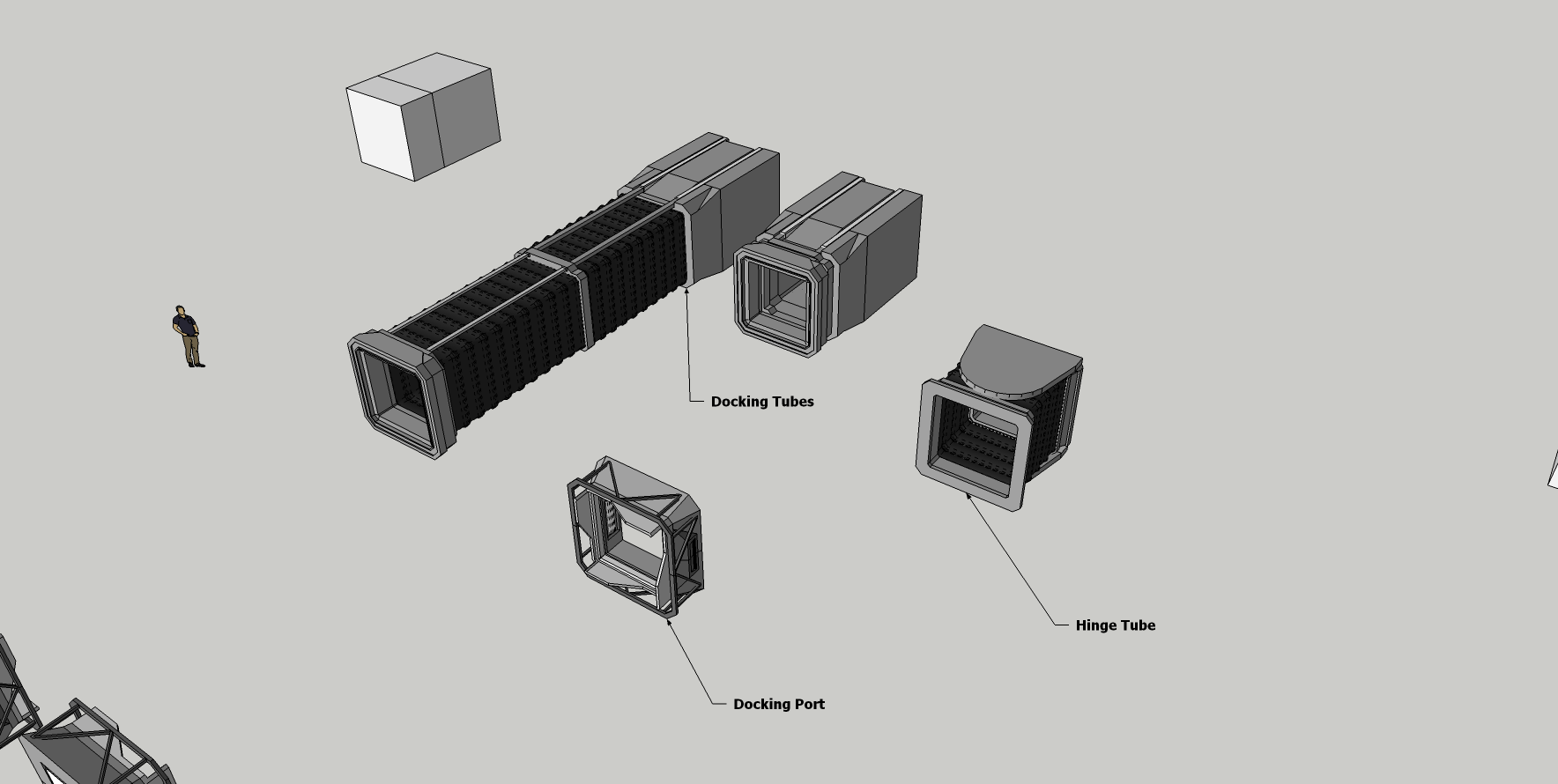 Docking Tubes

Hinge Tube

Docking Port