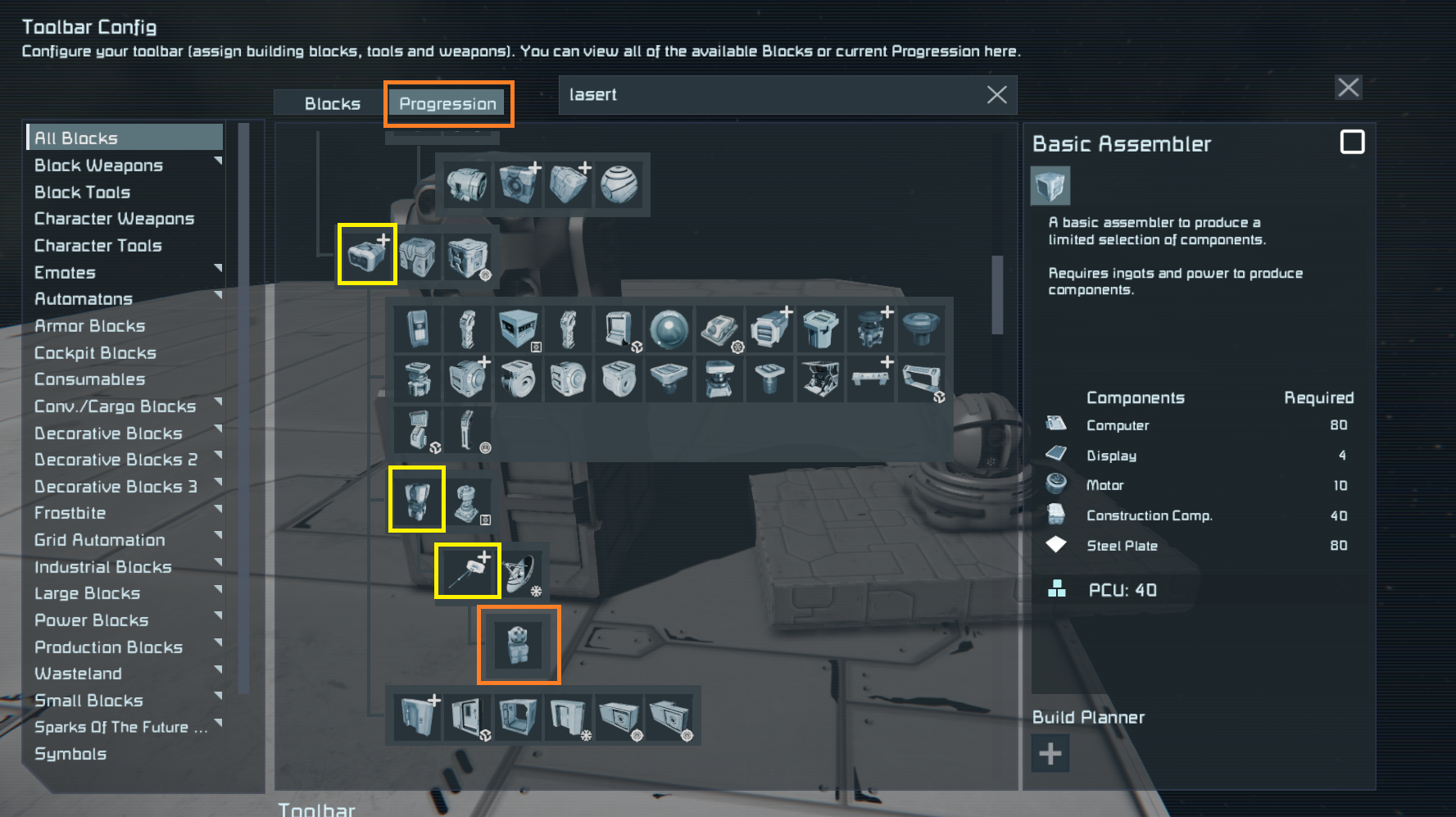 Toolbar Config
Configure your toolbar (assign building blocks, tools and weapons). You can view all of the available Blocks or current Progression here.

Blocks
Progression
lasert

All Blocks
Block Weapons
Block Tools
Character Weapons
Character Tools
Emotes
Automatons
Armor Blocks
Cockpit Blocks
Consumables
Conv./Cargo Blocks
Decorative Blocks
Decorative Blocks 2
Decorative Blocks 3
Frostbite
Grid Automation
Industrial Blocks
Large Blocks
Power Blocks
Production Blocks
Wasteland
Small Blocks
Sparks Of The Future ...
Symbols

Basic Assembler

A basic assembler to produce a limited selection of components.

Requires ingots and power to produce components.

| Components | Required |
|---|---|
| Computer | 80 |
| Display | 4 |
| Motor | 10 |
| Construction Comp. | 40 |
| Steel Plate | 80 |

PCU: 40

Build Planner

Toolbar