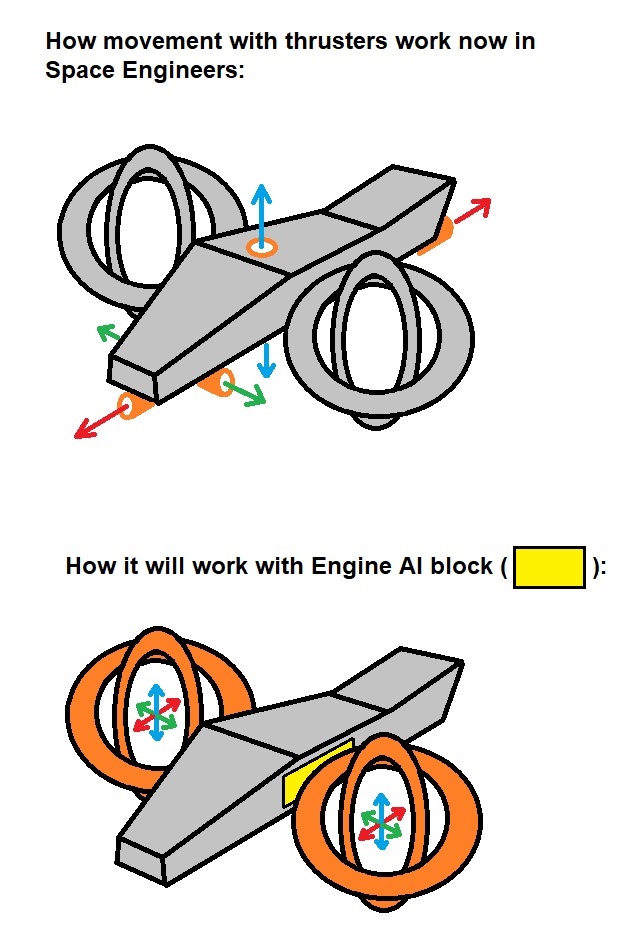 How movement with thrusters work now in Space Engineers:

How it will work with Engine AI block ( ):